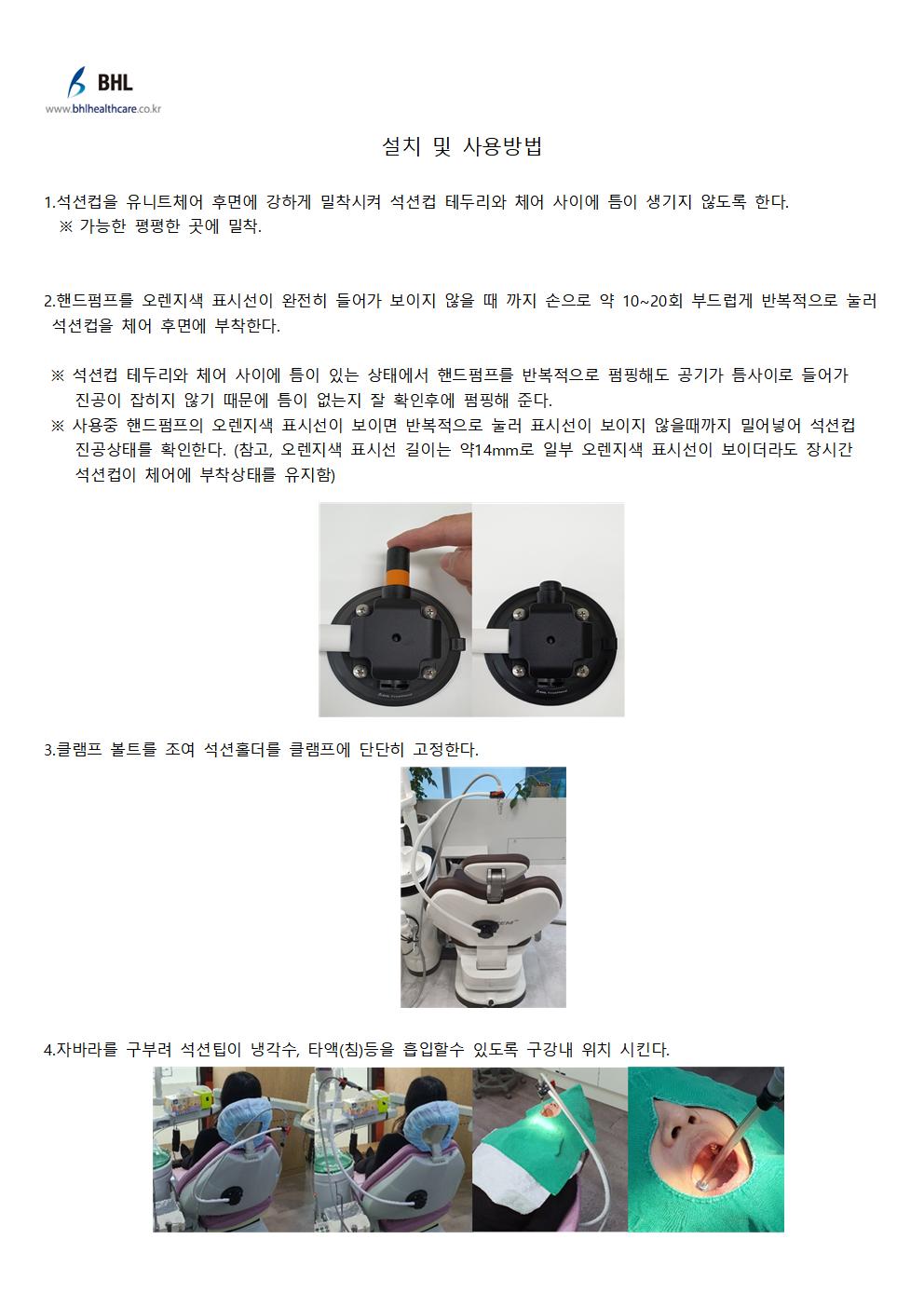 BHL
www.bhlhealthcare.co.kr

설치 및 사용방법

1.석션컵을 유니트체어 후면에 강하게 밀착시켜 석션컵 테두리와 체어 사이에 틈이 생기지 않도록 한다.
※ 가능한 평평한 곳에 밀착.

2.핸드펌프를 오렌지색 표시선이 완전히 들어가 보이지 않을 때 까지 손으로 약 10~20회 부드럽게 반복적으로 눌러 석션컵을 체어 후면에 부착한다.

※ 석션컵 테두리와 체어 사이에 틈이 있는 상태에서 핸드펌프를 반복적으로 펌핑해도 공기가 틈사이로 들어가 진공이 잡히지 않기 때문에 틈이 없는지 잘 확인후에 펌핑해 준다.
※ 사용중 핸드펌프의 오렌지색 표시선이 보이면 반복적으로 눌러 표시선이 보이지 않을때까지 밀어넣어 석션컵 진공상태를 확인한다. (참고, 오렌지색 표시선 길이는 약14mm로 일부 오렌지색 표시선이 보이더라도 장시간 석션컵이 체어에 부착상태를 유지함)

3.클램프 볼트를 조여 석션홀더를 클램프에 단단히 고정한다.

4.자바라를 구부려 석션팁이 냉각수, 타액(침)등을 흡입할수 있도록 구강내 위치 시킨다.